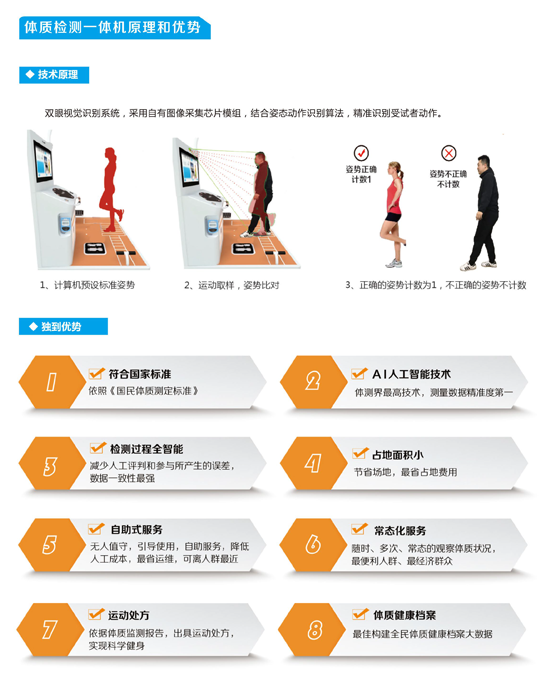 体质检测一体机原理和优势

◆ 技术原理

双眼视觉识别系统，采用自有图像采集芯片模组，结合姿态动作识别算法，精准识别受试者动作。

姿势正确 计数1

姿势不正确 不计数

1、计算机预设标准姿势

2、运动取样，姿势比对

3、正确的姿势计数为1，不正确的姿势不计数

◆ 独到优势

1
符合国家标准
依照《国民体质测定标准》

2
AI人工智能技术
体测界最高技术，测量数据精准度第一

3
检测过程全智能
减少人工评判和参与所产生的误差，数据一致性最强

4
占地面积小
节省场地，最省占地费用

5
自助式服务
无人值守，引导使用，自助服务，降低人工成本，最省运维，可离人群最近

6
常态化服务
随时、多次、常态的观察体质状况，最便利人群、最经济群众

7
运动处方
依据体质监测报告，出具运动处方，实现科学健身

8
体质健康档案
最佳构建全民体质健康档案大数据